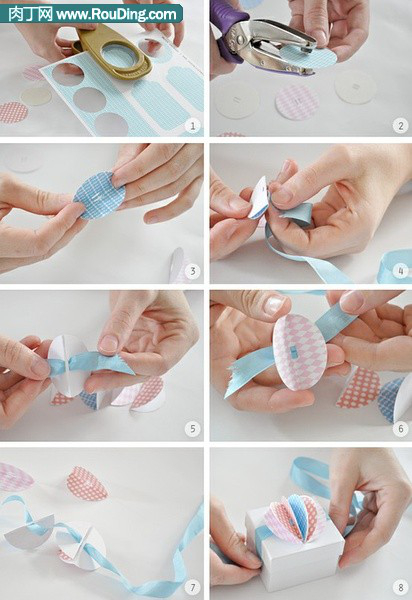 肉丁网 www.RouDing.com

1

2

3

4

5

6

7

8